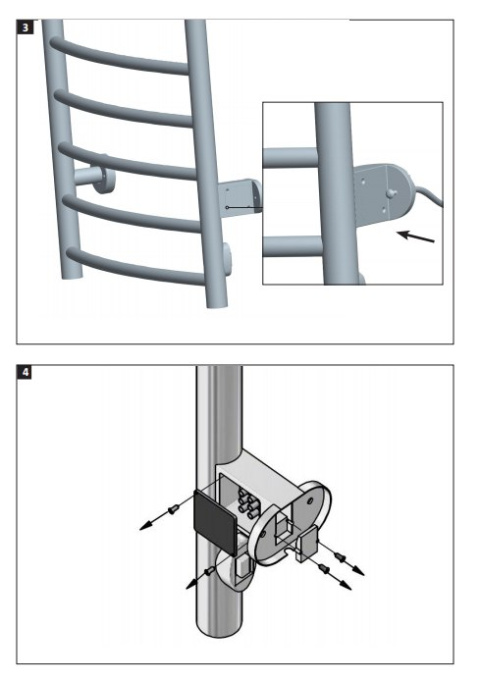 3

4