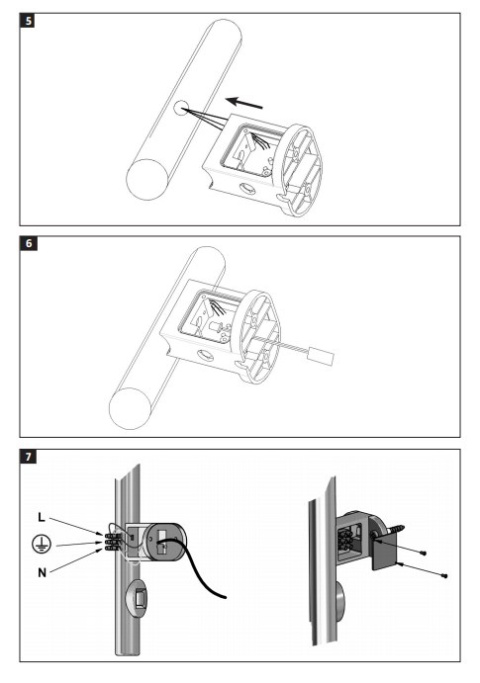 5

6

7

L

N