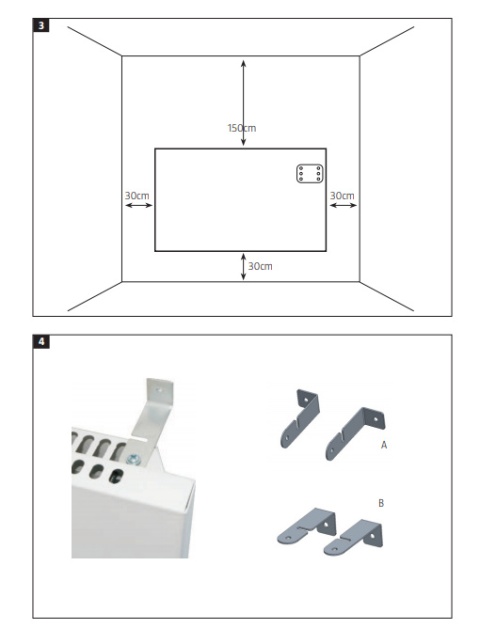 3

150cm

30cm

30cm

30cm

4

A

B