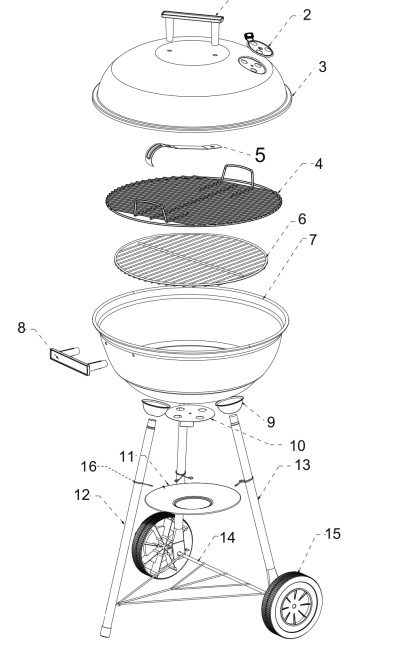 2
3
5
4
6
7
8
9
10
11
16
13
12
14
15