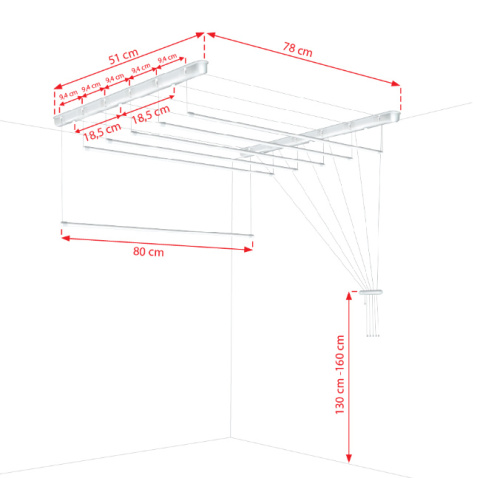 51 cm
78 cm
9,4 cm
9,4 cm
9,4 cm
9,4 cm
9,4 cm
18,5 cm
18,5 cm
80 cm
130 cm -160 cm