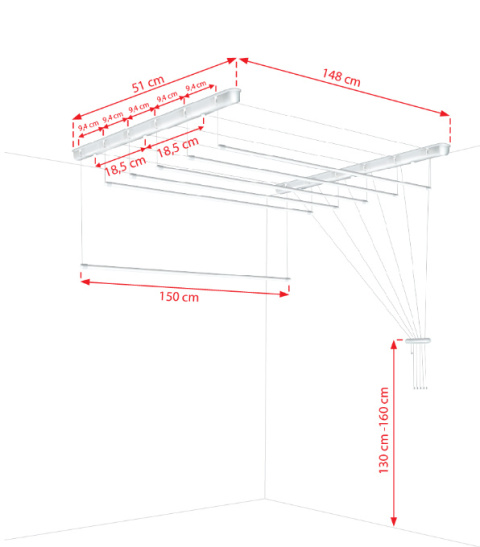 51 cm
148 cm
9,4 cm
9,4 cm
9,4 cm
9,4 cm
9,4 cm
18,5 cm
18,5 cm
150 cm
130 cm -160 cm