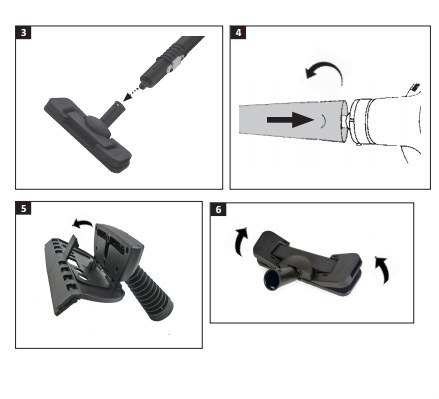 3

4

5

6