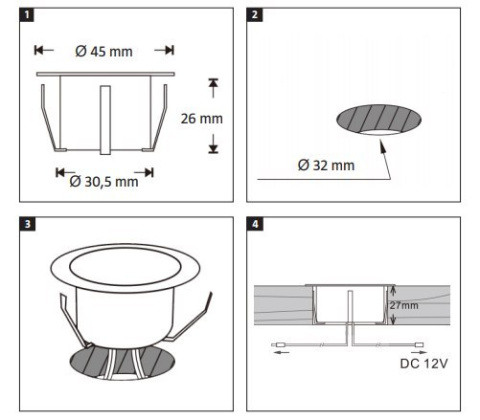 1

Ø 45 mm

26 mm

Ø 30,5 mm

2

Ø 32 mm

3

4

27mm

DC 12V