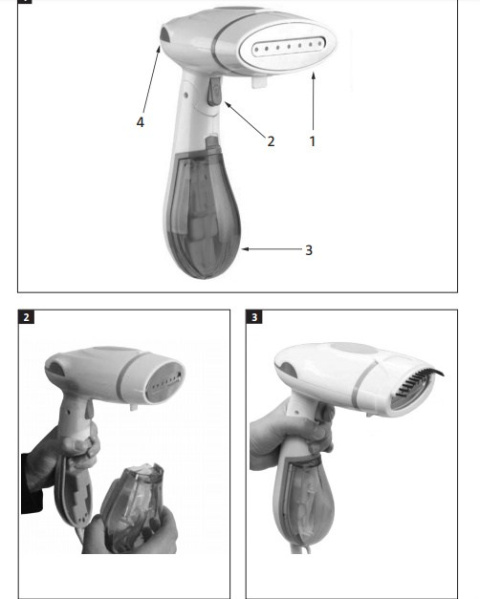 4

2

1

3

2

3